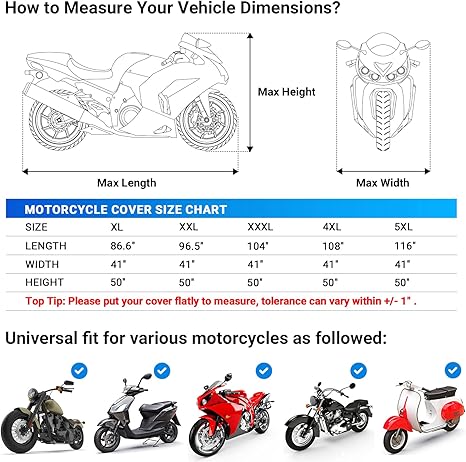 How to Measure Your Vehicle Dimensions?

Max Height

Max Length

Max Width

MOTORCYCLE COVER SIZE CHART

| SIZE | XL | XXL | XXXL | 4XL | 5XL |
|---|---|---|---|---|---|
| LENGTH | 86.6" | 96.5" | 104" | 108" | 116" |
| WIDTH | 41" | 41" | 41" | 41" | 41" |
| HEIGHT | 50" | 50" | 50" | 50" | 50" |

Top Tip: Please put your cover flatly to measure, tolerance can vary within +/- 1" .

Universal fit for various motorcycles as followed: